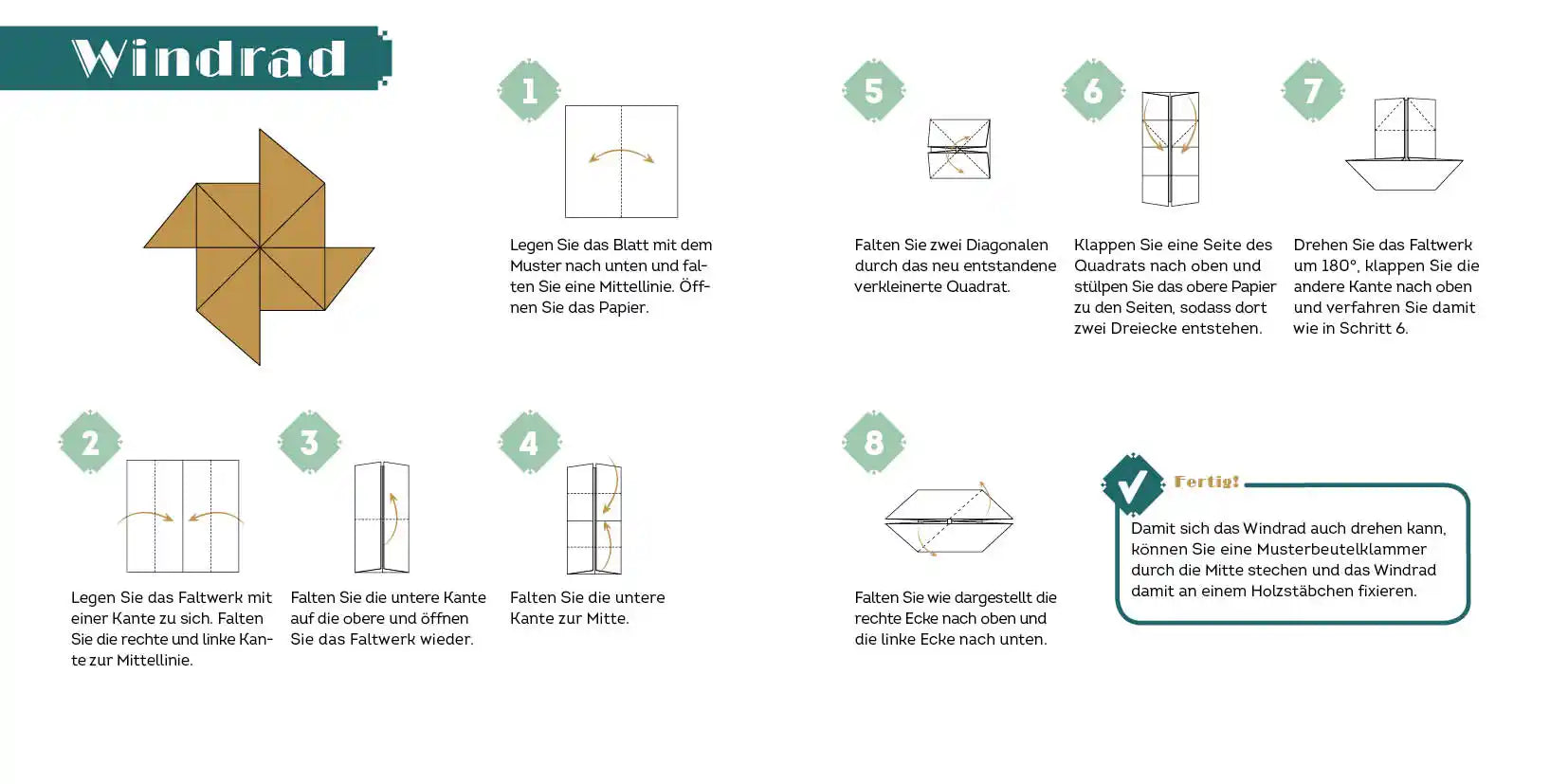 Windrad

1

Legen Sie das Blatt mit dem Muster nach unten und falten Sie eine Mittellinie. Öffnen Sie das Papier.

2

Legen Sie das Faltwerk mit einer Kante zu sich. Falten Sie die rechte und linke Kante zur Mittellinie.

3

Falten Sie die untere Kante auf die obere und öffnen Sie das Faltwerk wieder.

4

Falten Sie die untere Kante zur Mitte.

5

Falten Sie zwei Diagonalen durch das neu entstandene verkleinerte Quadrat.

6

Klappen Sie eine Seite des Quadrats nach oben und stülpen Sie das obere Papier zu den Seiten, sodass dort zwei Dreiecke entstehen.

7

Drehen Sie das Faltwerk um 180°, klappen Sie die andere Kante nach oben und verfahren Sie damit wie in Schritt 6.

8

Falten Sie wie dargestellt die rechte Ecke nach oben und die linke Ecke nach unten.

Fertig!

Damit sich das Windrad auch drehen kann, können Sie eine Musterbeutelklammer durch die Mitte stechen und das Windrad damit an einem Holzstäbchen fixieren.